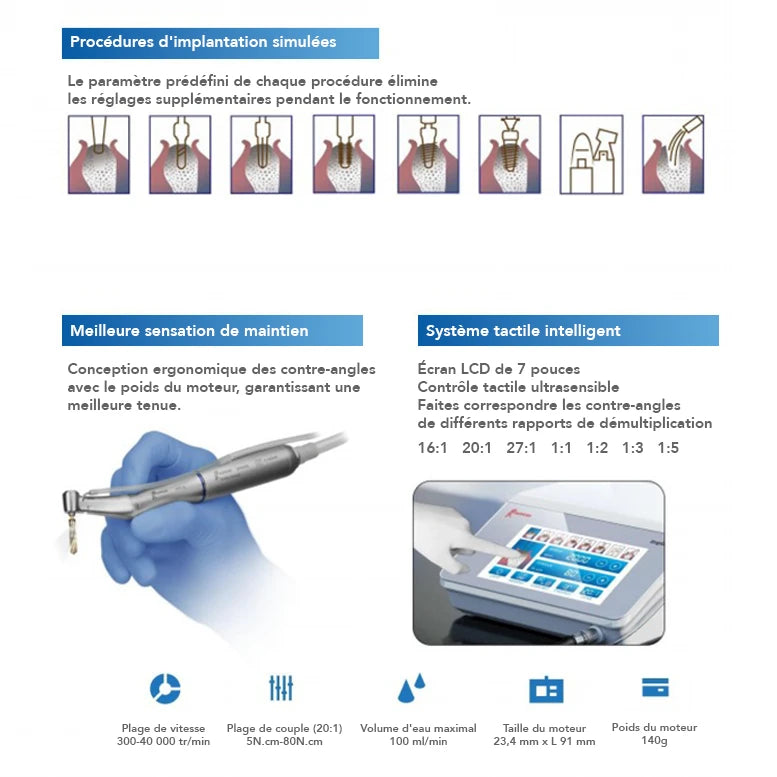 Procédures d'implantation simulées

Le paramètre prédéfini de chaque procédure élimine les réglages supplémentaires pendant le fonctionnement.

Meilleure sensation de maintien

Conception ergonomique des contre-angles avec le poids du moteur, garantissant une meilleure tenue.

Système tactile intelligent

Écran LCD de 7 pouces
Contrôle tactile ultrasensible
Faites correspondre les contre-angles de différents rapports de démultiplication

16:1 20:1 27:1 1:1 1:2 1:3 1:5

Plage de vitesse
300-40 000 tr/min

Plage de couple (20:1)
5N.cm-80N.cm

Volume d'eau maximal
100 ml/min

Taille du moteur
23,4 mm x L 91 mm

Poids du moteur
140g